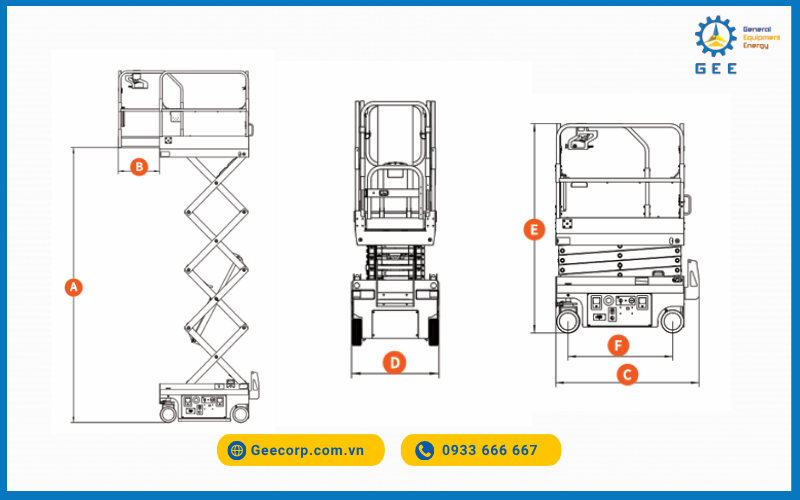 General Equipment Energy
GEE

B

A

D

E

F

C

Geecorp.com.vn

0933 666 667