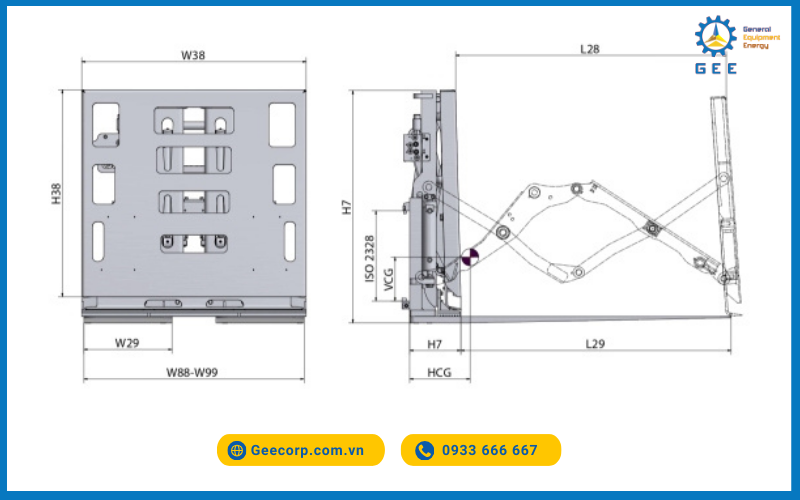 General Equipment Energy
GEE

W38
H38
W29
W88-W99

L28
H7
ISO 2328
VCG
H7
L29
HCG

Geecorp.com.vn
0933 666 667