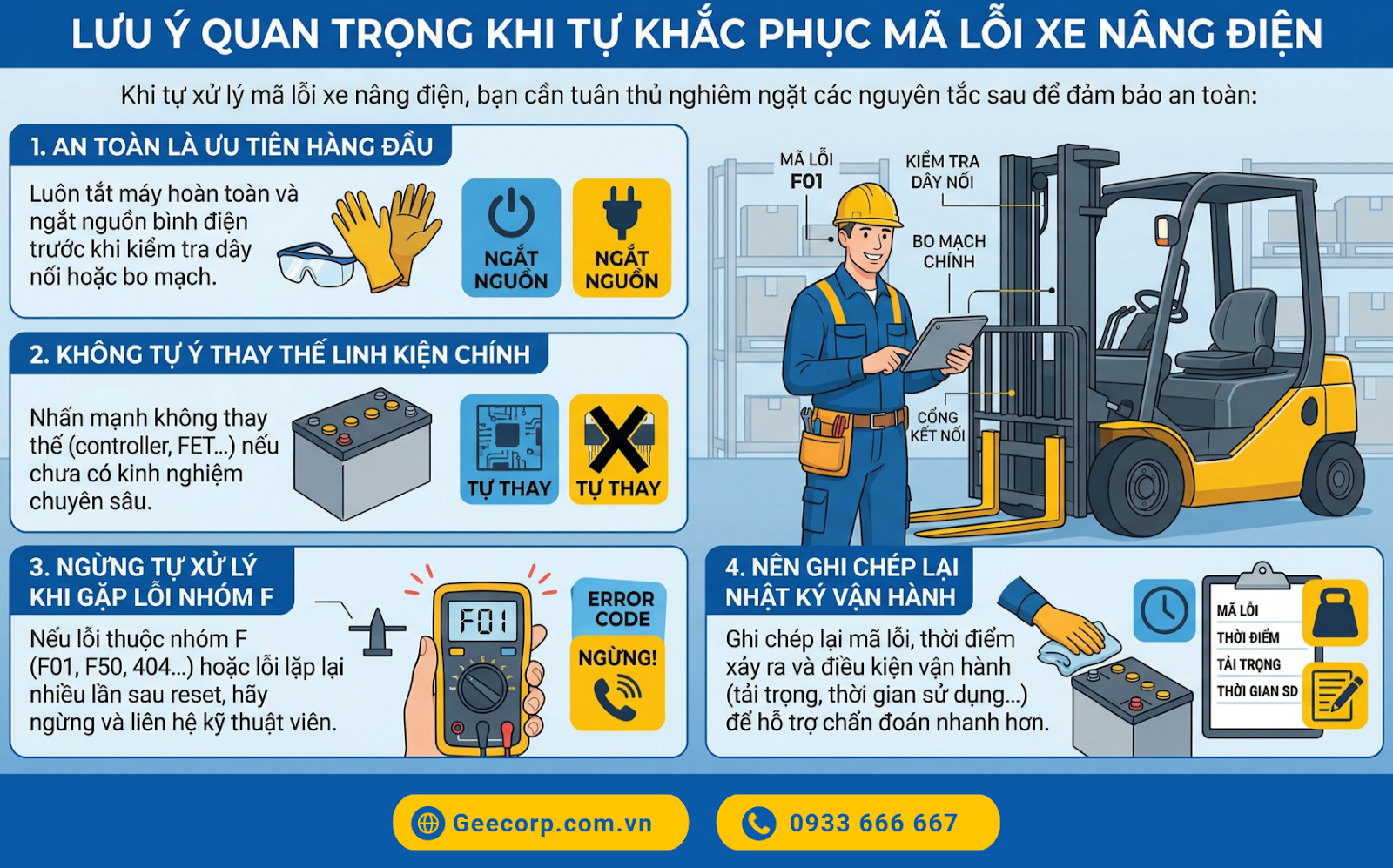 LƯU Ý QUAN TRỌNG KHI TỰ KHẮC PHỤC MÃ LỖI XE NÂNG ĐIỆN

Khi tự xử lý mã lỗi xe nâng điện, bạn cần tuân thủ nghiêm ngặt các nguyên tắc sau để đảm bảo an toàn:

1. AN TOÀN LÀ ƯU TIÊN HÀNG ĐẦU

Luôn tắt máy hoàn toàn và ngắt nguồn bình điện trước khi kiểm tra dây nối hoặc bo mạch.

NGẮT NGUỒN

NGẮT NGUỒN

2. KHÔNG TỰ Ý THAY THẾ LINH KIỆN CHÍNH

Nhấn mạnh không thay thế (controller, FET...) nếu chưa có kinh nghiệm chuyên sâu.

TỰ THAY

TỰ THAY

MÃ LỖI F01

KIỂM TRA DÂY NỐI

BO MẠCH CHÍNH

CỔNG KẾT NỐI

3. NGỪNG TỰ XỬ LÝ KHI GẶP LỖI NHÓM F

Nếu lỗi thuộc nhóm F (F01, F50, 404...) hoặc lỗi lặp lại nhiều lần sau reset, hãy ngừng và liên hệ kỹ thuật viên.

F01

ERROR CODE

NGỪNG!

4. NÊN GHI CHÉP LẠI NHẬT KÝ VẬN HÀNH

Ghi chép lại mã lỗi, thời điểm xảy ra và điều kiện vận hành (tải trọng, thời gian sử dụng...) để hỗ trợ chẩn đoán nhanh hơn.

MÃ LỖI
THỜI ĐIỂM
TẢI TRỌNG
THỜI GIAN SD

Geecorp.com.vn

0933 666 667